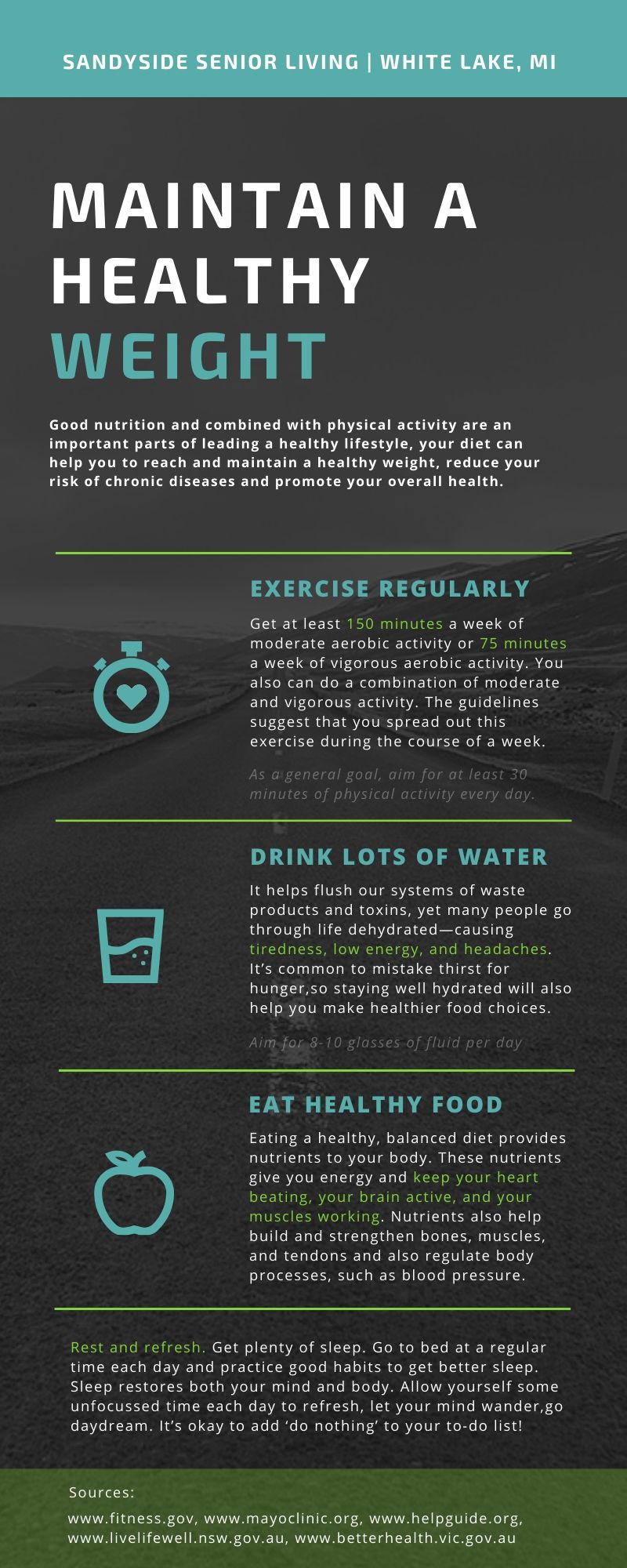 SANDYSIDE SENIOR LIVING | WHITE LAKE, MI

MAINTAIN A HEALTHY WEIGHT

Good nutrition and combined with physical activity are an important parts of leading a healthy lifestyle, your diet can help you to reach and maintain a healthy weight, reduce your risk of chronic diseases and promote your overall health.

EXERCISE REGULARLY

Get at least 150 minutes a week of moderate aerobic activity or 75 minutes a week of vigorous aerobic activity. You also can do a combination of moderate and vigorous activity. The guidelines suggest that you spread out this exercise during the course of a week.

As a general goal, aim for at least 30 minutes of physical activity every day.

DRINK LOTS OF WATER

It helps flush our systems of waste products and toxins, yet many people go through life dehydrated—causing tiredness, low energy, and headaches. It's common to mistake thirst for hunger,so staying well hydrated will also help you make healthier food choices.

Aim for 8-10 glasses of fluid per day

EAT HEALTHY FOOD

Eating a healthy, balanced diet provides nutrients to your body. These nutrients give you energy and keep your heart beating, your brain active, and your muscles working. Nutrients also help build and strengthen bones, muscles, and tendons and also regulate body processes, such as blood pressure.

Rest and refresh. Get plenty of sleep. Go to bed at a regular time each day and practice good habits to get better sleep. Sleep restores both your mind and body. Allow yourself some unfocussed time each day to refresh, let your mind wander,go daydream. It's okay to add 'do nothing' to your to-do list!

Sources:
www.fitness.gov, www.mayoclinic.org, www.helpguide.org, www.livelifewell.nsw.gov.au, www.betterhealth.vic.gov.au